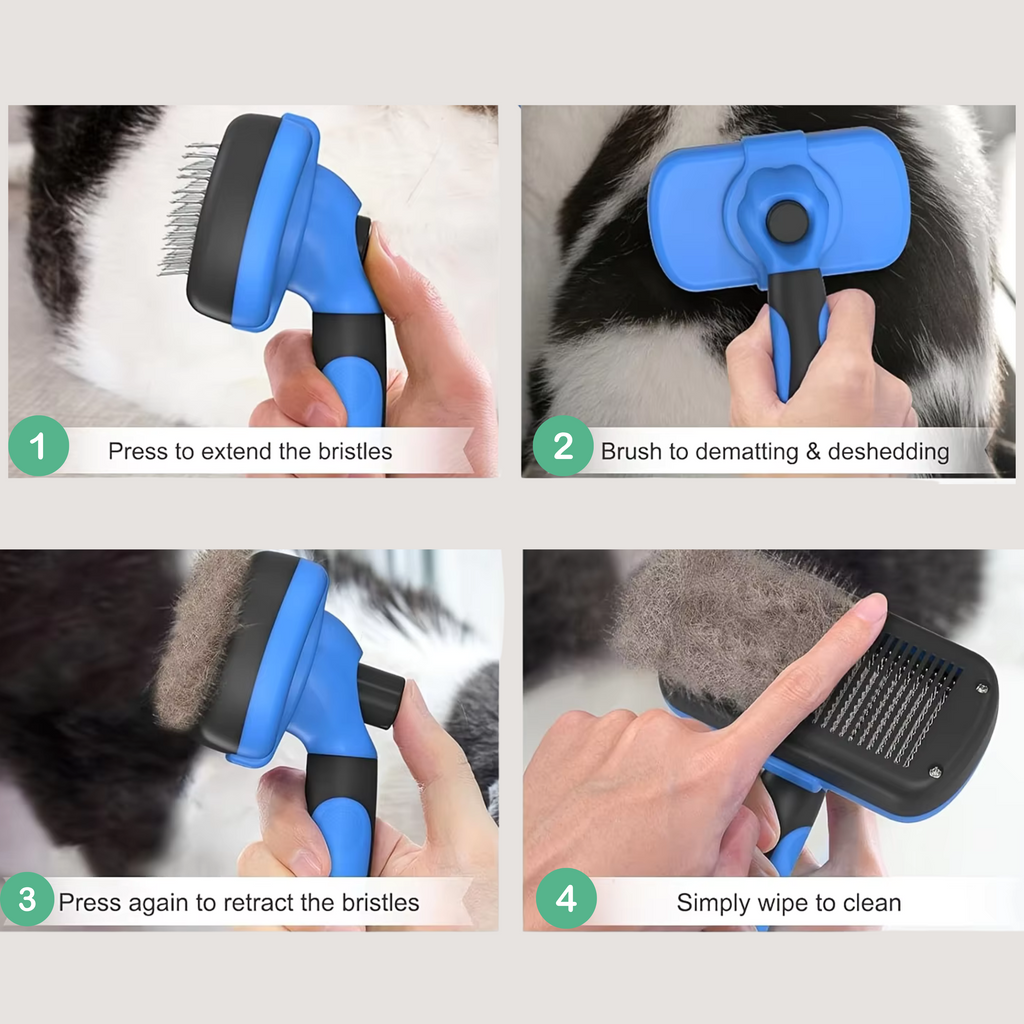 1 Press to extend the bristles

2 Brush to dematting & deshedding

3 Press again to retract the bristles

4 Simply wipe to clean